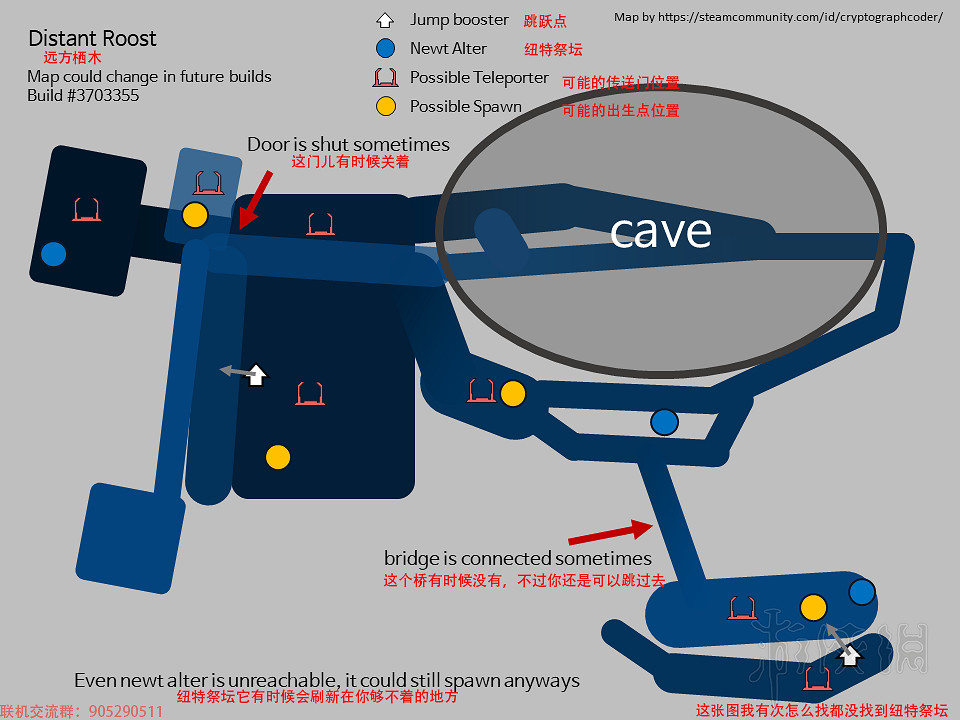 Distant Roost
远方栖木
Map could change in future builds
Build #3703355

Jump booster 跳跃点
Newt Alter 纽特祭坛
Possible Teleporter 可能的传送门位置
Possible Spawn 可能的出生点位置

Map by https://steamcommunity.com/id/cryptographcoder/

Door is shut sometimes
这门儿有时候关着

cave

bridge is connected sometimes
这个桥有时候没有，不过你还是可以跳过去

Even newt alter is unreachable, it could still spawn anyways
纽特祭坛它有时候会刷新在你够不着的地方

联机交流群：905290511

这张图我有次怎么找都没找到纽特祭坛